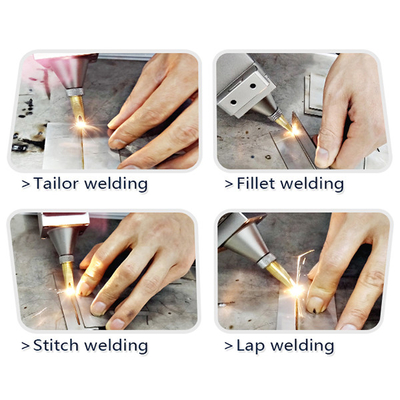 > Tailor welding

> Fillet welding

> Stitch welding

> Lap welding